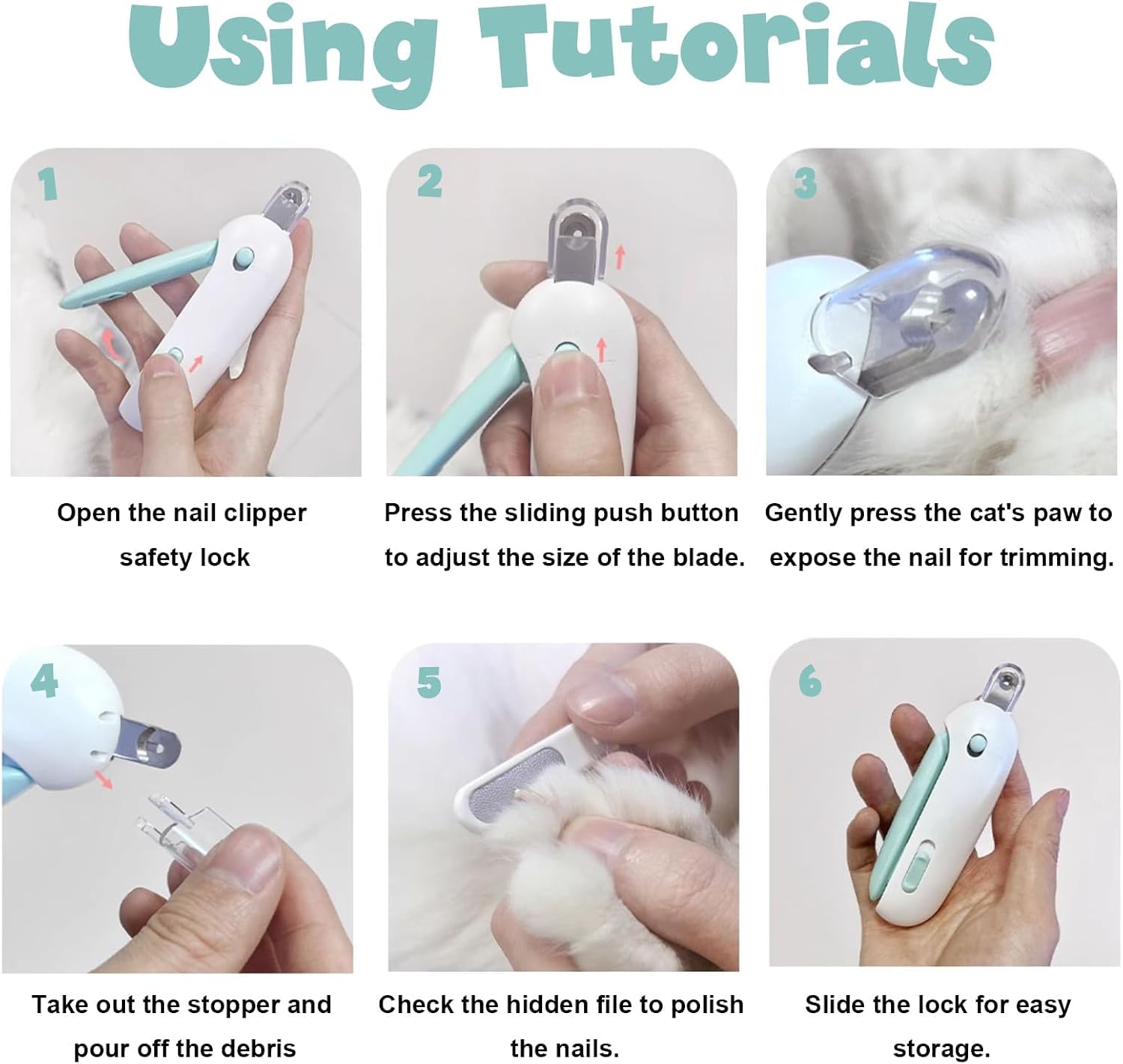 Using Tutorials

1

Open the nail clipper safety lock

2

Press the sliding push button to adjust the size of the blade.

3

Gently press the cat's paw to expose the nail for trimming.

4

Take out the stopper and pour off the debris

5

Check the hidden file to polish the nails.

6

Slide the lock for easy storage.